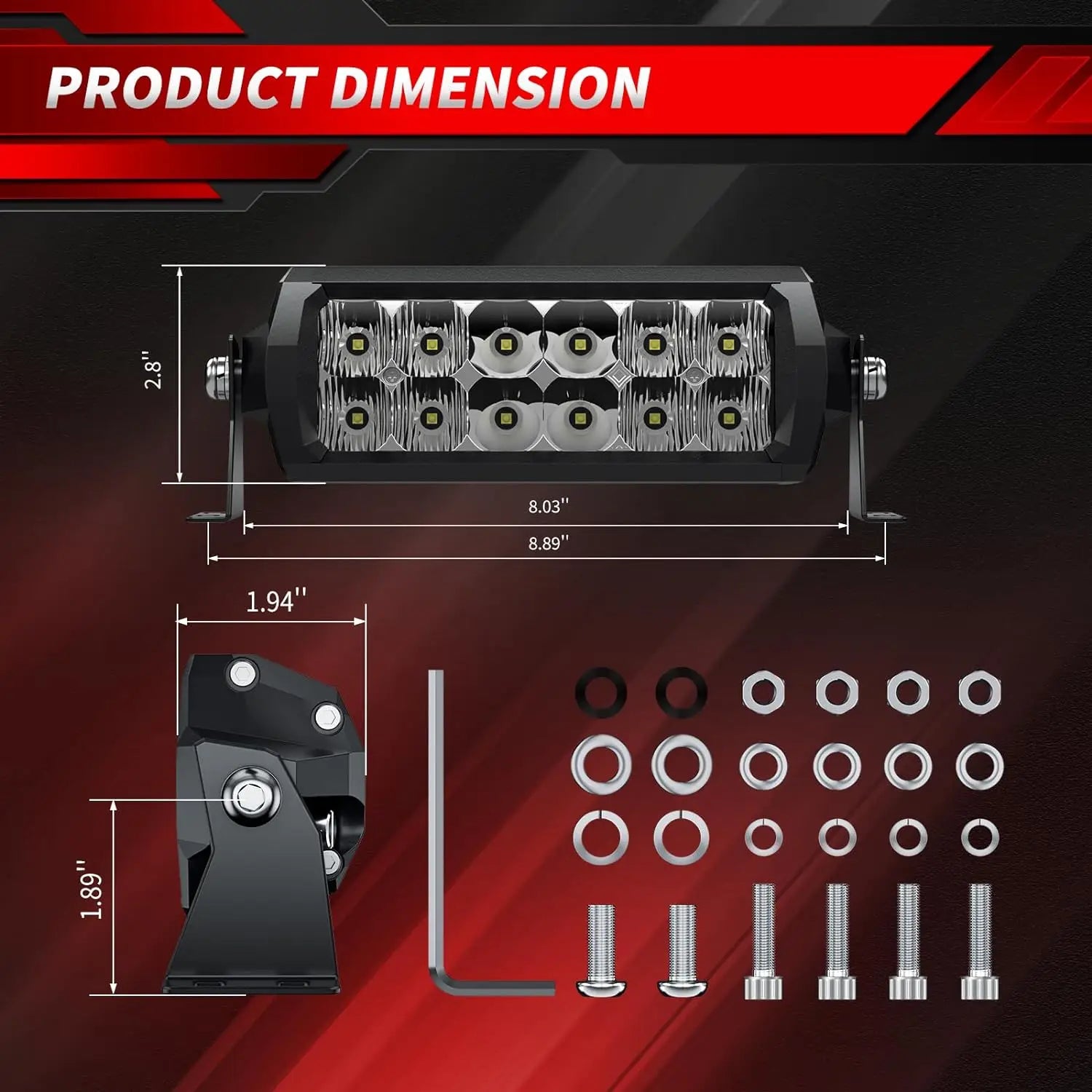 PRODUCT DIMENSION

2.8''

8.03''

8.89''

1.94''

1.89''