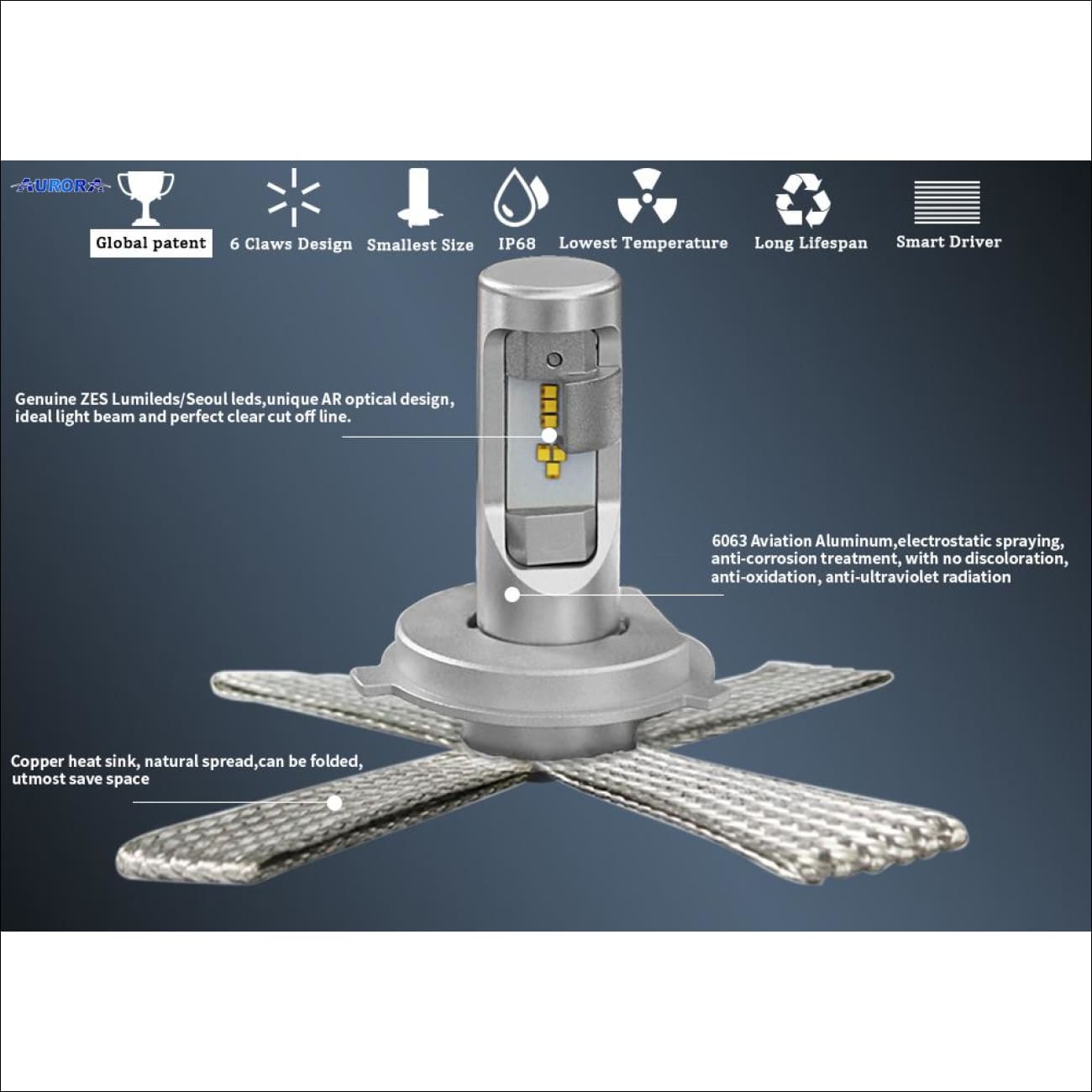 AURORA

Global patent

6 Claws Design

Smallest Size

IP68

Lowest Temperature

Long Lifespan

Smart Driver

Genuine ZES Lumileds/Seoul leds,unique AR optical design, ideal light beam and perfect clear cut off line.

6063 Aviation Aluminum,electrostatic spraying, anti-corrosion treatment, with no discoloration, anti-oxidation, anti-ultraviolet radiation

Copper heat sink, natural spread,can be folded, utmost save space